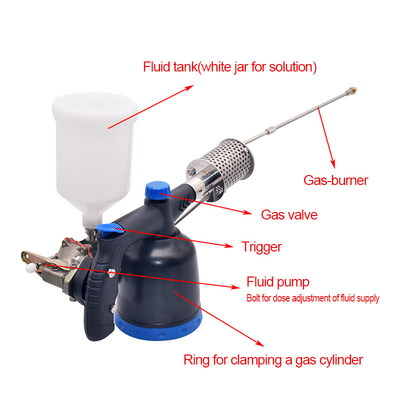 Fluid tank(white jar for solution)

Gas-burner

Gas valve

Trigger

Fluid pump
Bolt for dose adjustment of fluid supply

Ring for clamping a gas cylinder